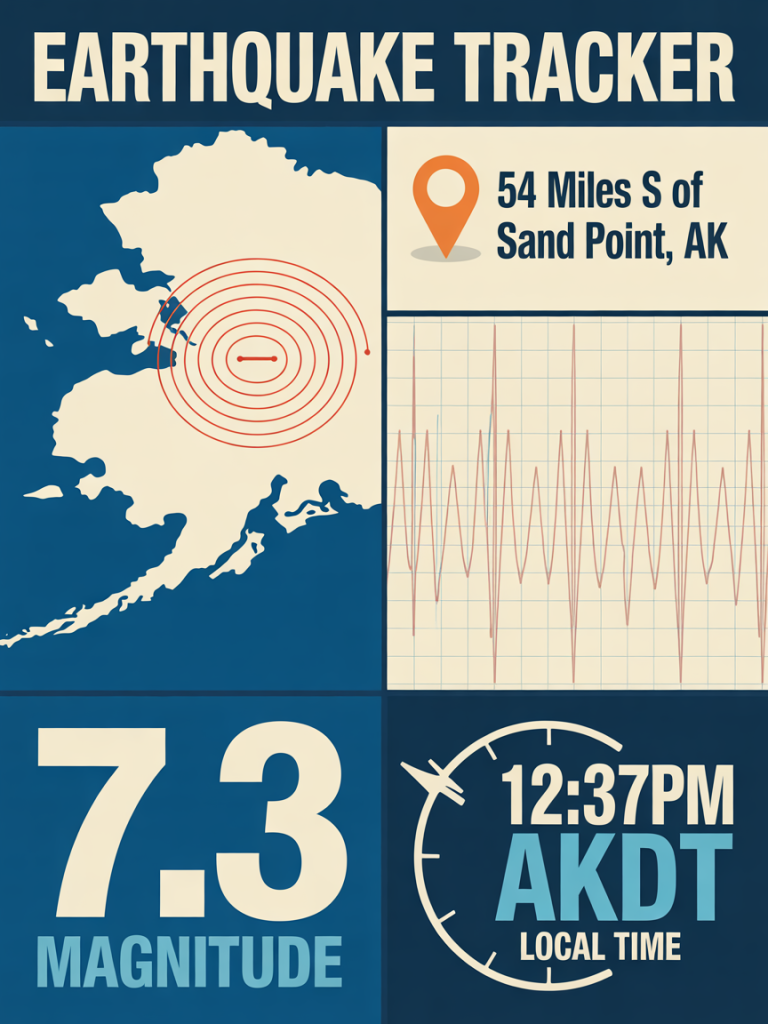 EARTHQUAKE TRACKER

54 Miles S of Sand Point, AK

7.3
MAGNITUDE

12:37PM
AKDT
LOCAL TIME